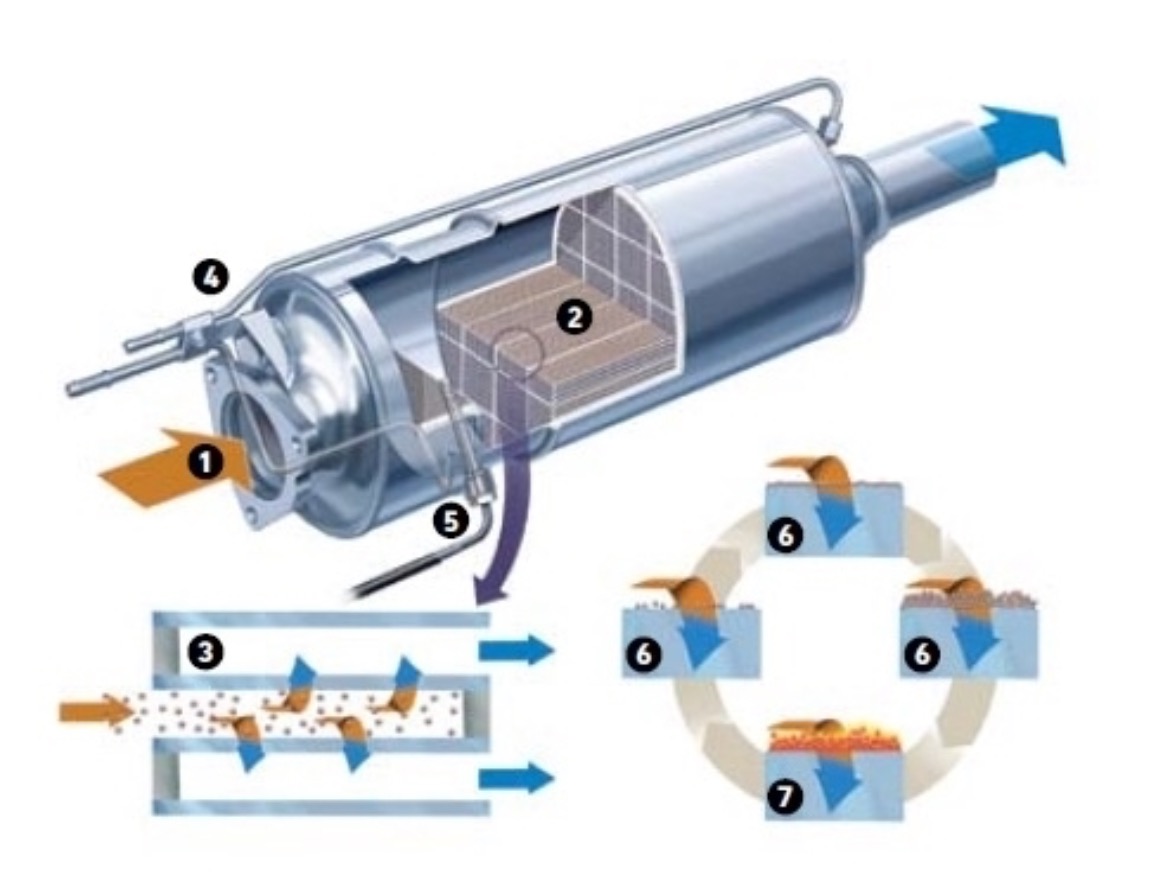 4
2
1
5
3
6
6
6
7